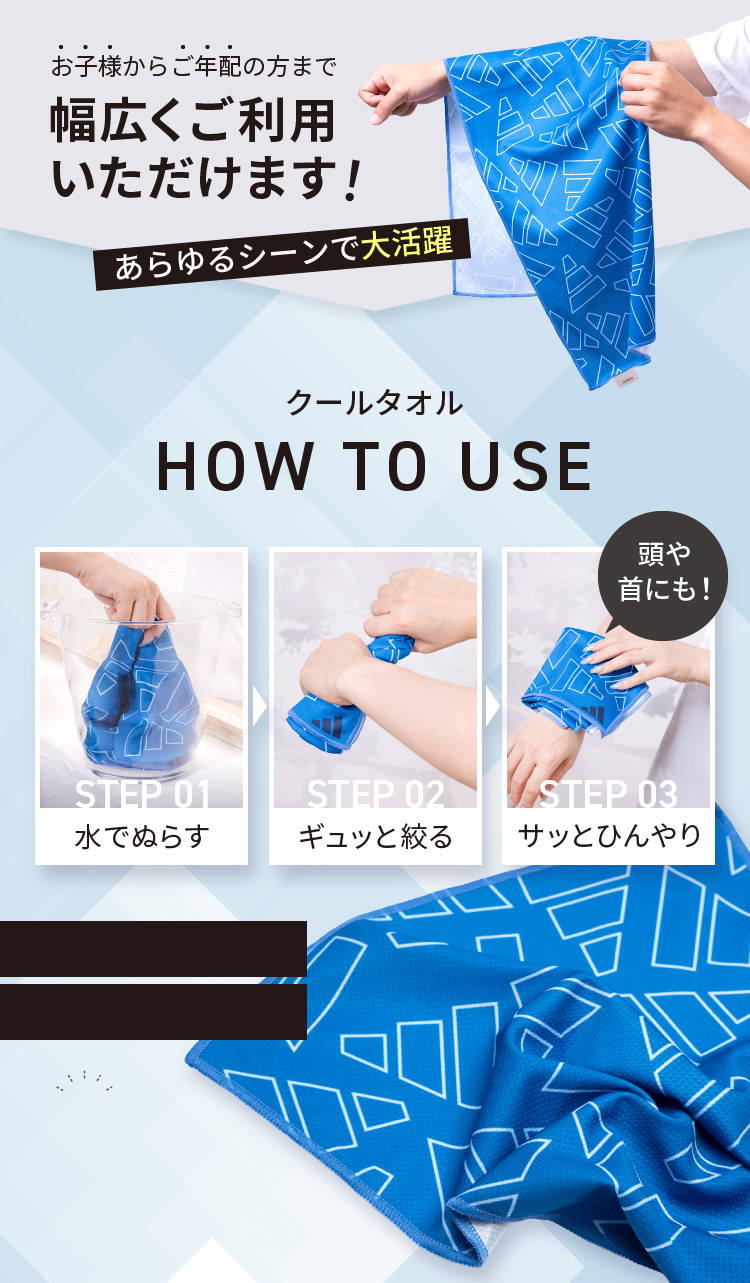 お子様からご年配の方まで

幅広くご利用いただけます！

あらゆるシーンで大活躍

クールタオル

HOW TO USE

頭や首にも！

STEP 01
水でぬらす

STEP 02
ギュッと絞る

STEP 03
サッとひんやり