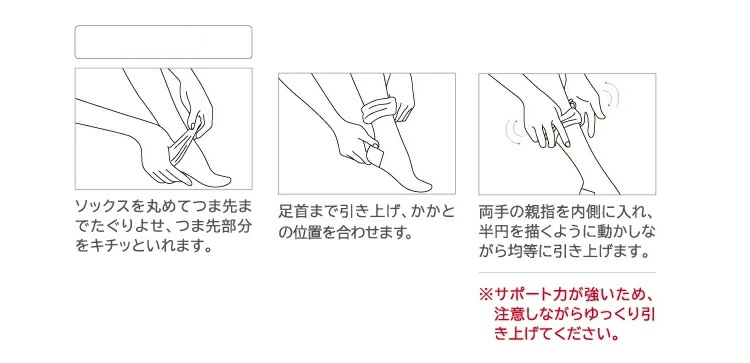 ソックスを丸めてつま先までたぐりよせ、つま先部分をキチッといれます。

足首まで引き上げ、かかとの位置を合わせます。

両手の親指を内側に入れ、半円を描くように動かしながら均等に引き上げます。

※サポート力が強いため、注意しながらゆっくり引き上げてください。