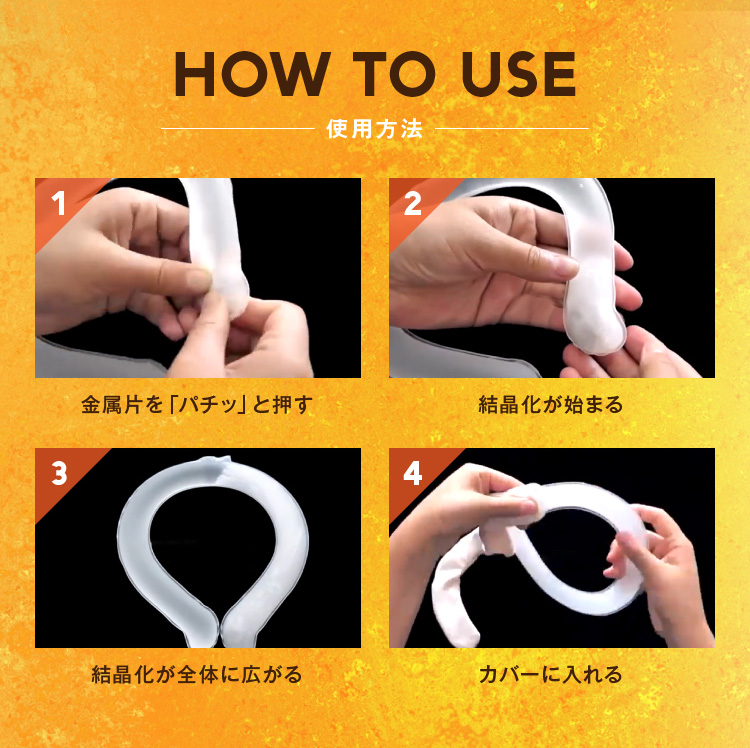 HOW TO USE

使用方法

1

金属片を「パチッ」と押す

2

結晶化が始まる

3

結晶化が全体に広がる

4

カバーに入れる