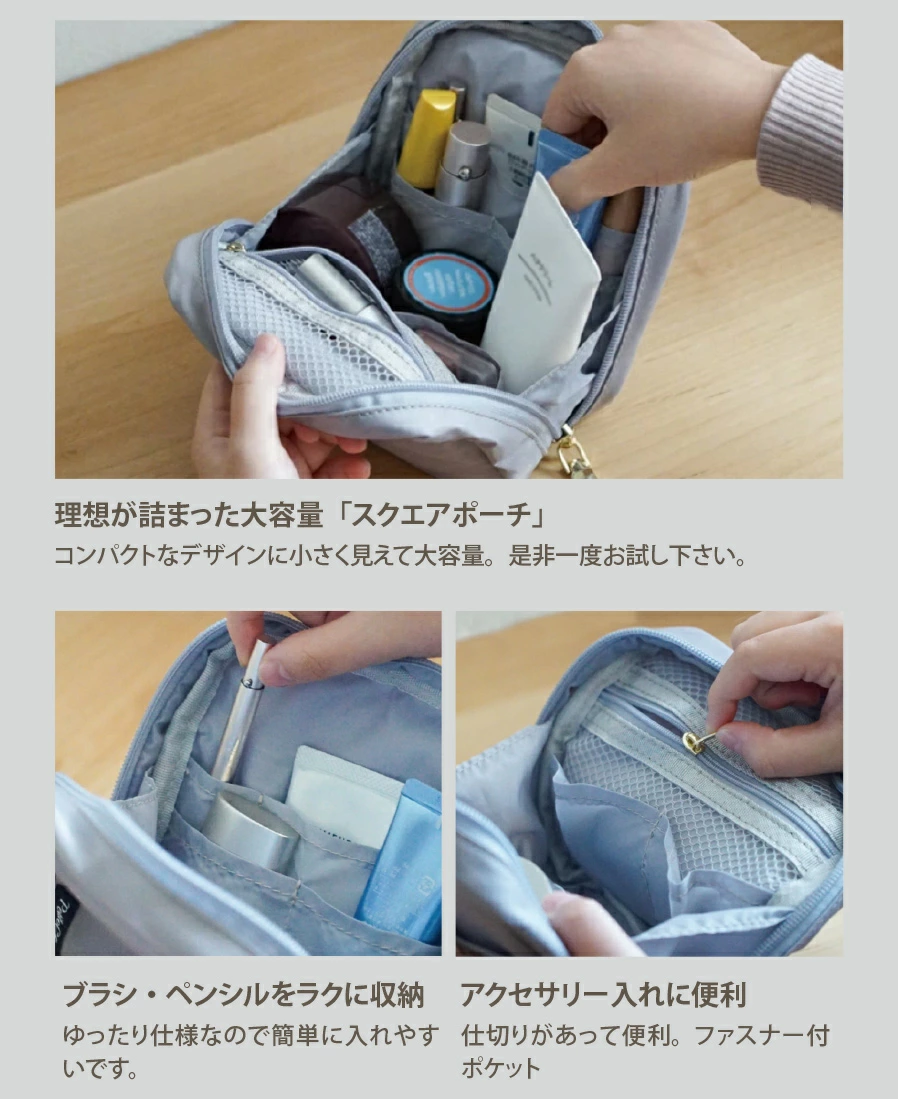 理想が詰まった大容量「スクエアポーチ」
コンパクトなデザインに小さく見えて大容量。是非一度お試し下さい。

ブラシ・ペンシルをラクに収納
ゆったり仕様なので簡単に入れやすいです。

アクセサリー入れに便利
仕切りがあって便利。ファスナー付ポケット