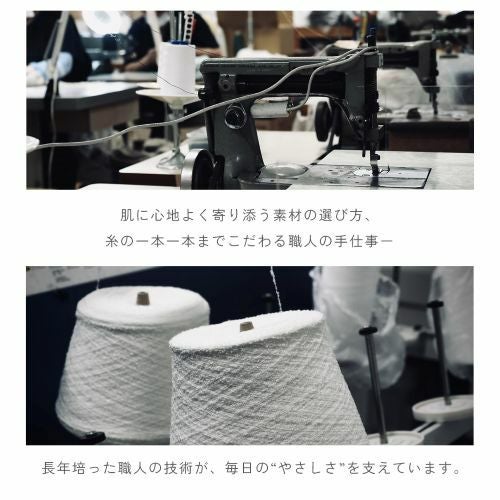 肌に心地よく寄り添う素材の選び方、
糸の一本一本までこだわる職人の手仕事ー

長年培った職人の技術が、毎日の“やさしさ”を支えています。