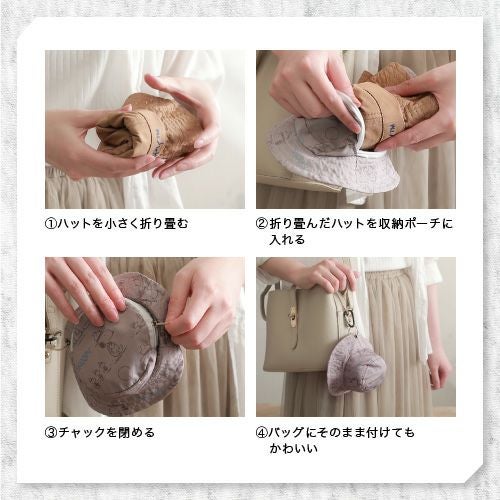 ①ハットを小さく折り畳む

②折り畳んだハットを収納ポーチに入れる

③チャックを閉める

④バッグにそのまま付けてもかわいい