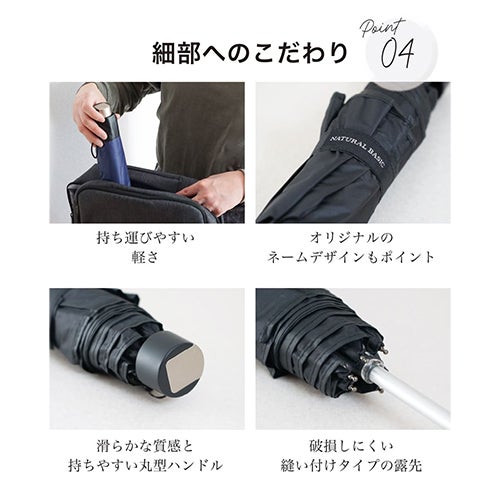 細部へのこだわり

Point 04

NATURAL BASIC

持ち運びやすい
軽さ

オリジナルの
ネームデザインもポイント

滑らかな質感と
持ちやすい丸型ハンドル

破損しにくい
縫い付けタイプの露先